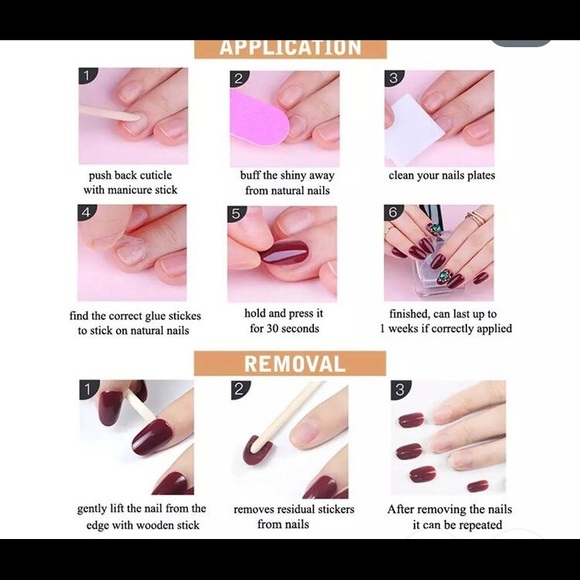 APPLICATION

1
push back cuticle with manicure stick

2
buff the shiny away from natural nails

3
clean your nails plates

4
find the correct glue stickes to stick on natural nails

5
hold and press it for 30 seconds

6
finished, can last up to 1 weeks if correctly applied

REMOVAL

1
gently lift the nail from the edge with wooden stick

2
removes residual stickers from nails

3
After removing the nails it can be repeated